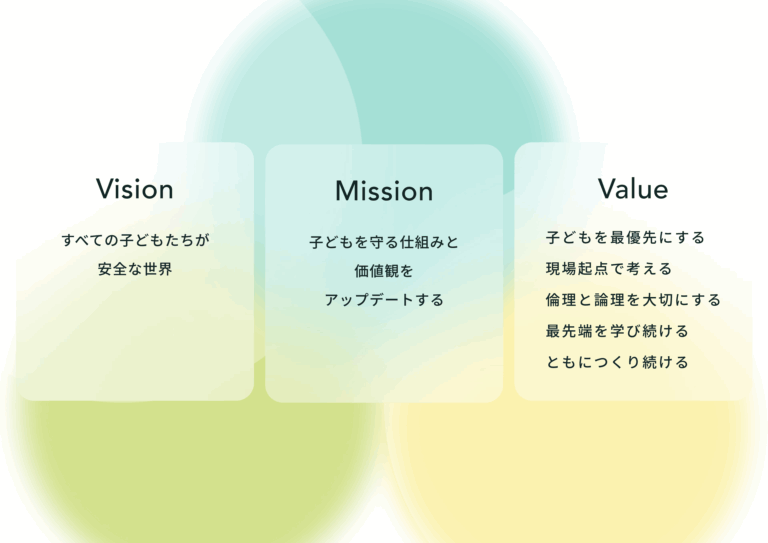 Vision

すべての子どもたちが
安全な世界

Mission

子どもを守る仕組みと
価値観を
アップデートする

Value

子どもを最優先にする
現場起点で考える
倫理と論理を大切にする
最先端を学び続ける
ともにつくり続ける